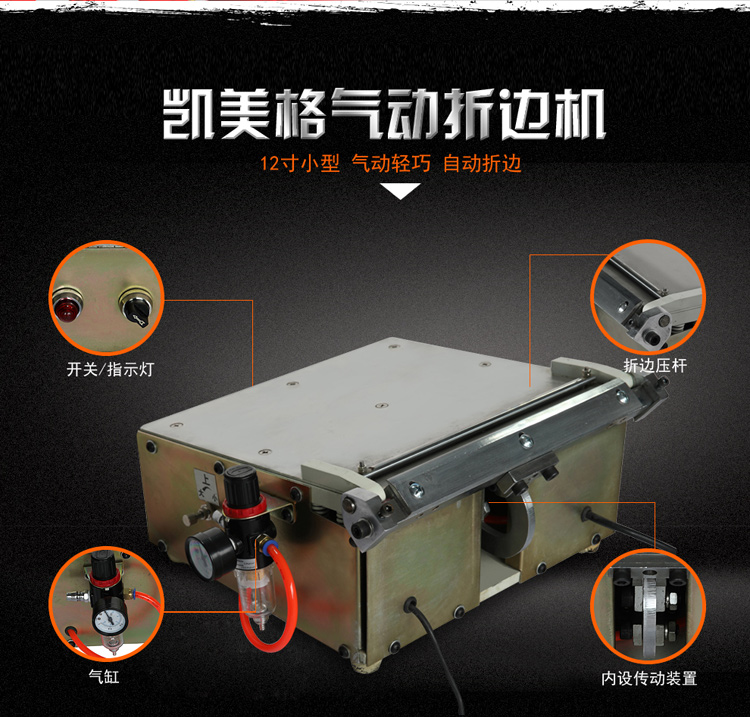 凯美格气动折边机

12寸小型 气动轻巧 自动折边

开关/指示灯

折边压杆

气缸

内设传动装置