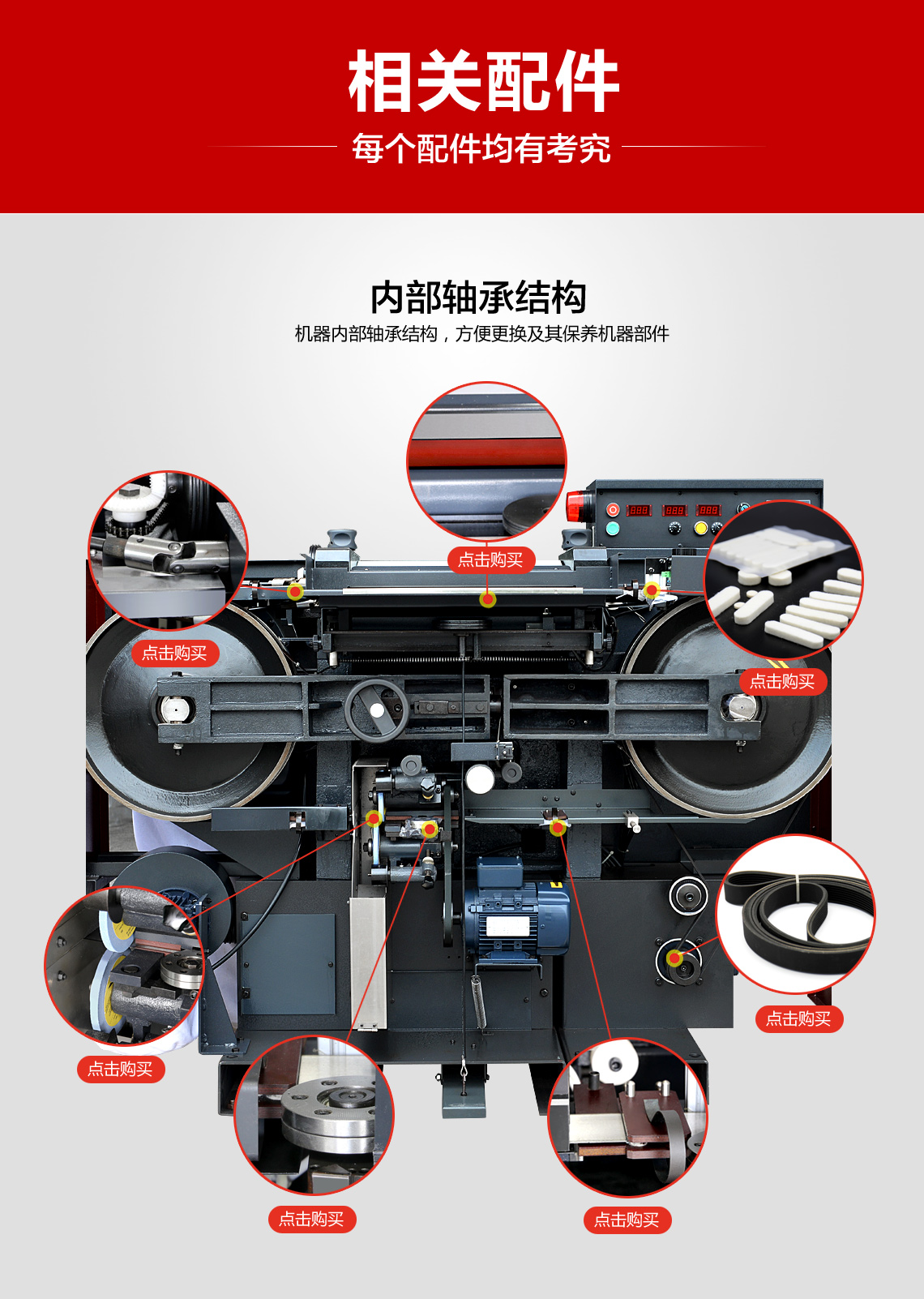 相关配件
每个配件均有考究

内部轴承结构
机器内部轴承结构，方便更换及其保养机器部件

点击购买

点击购买

点击购买

点击购买

点击购买

点击购买

点击购买