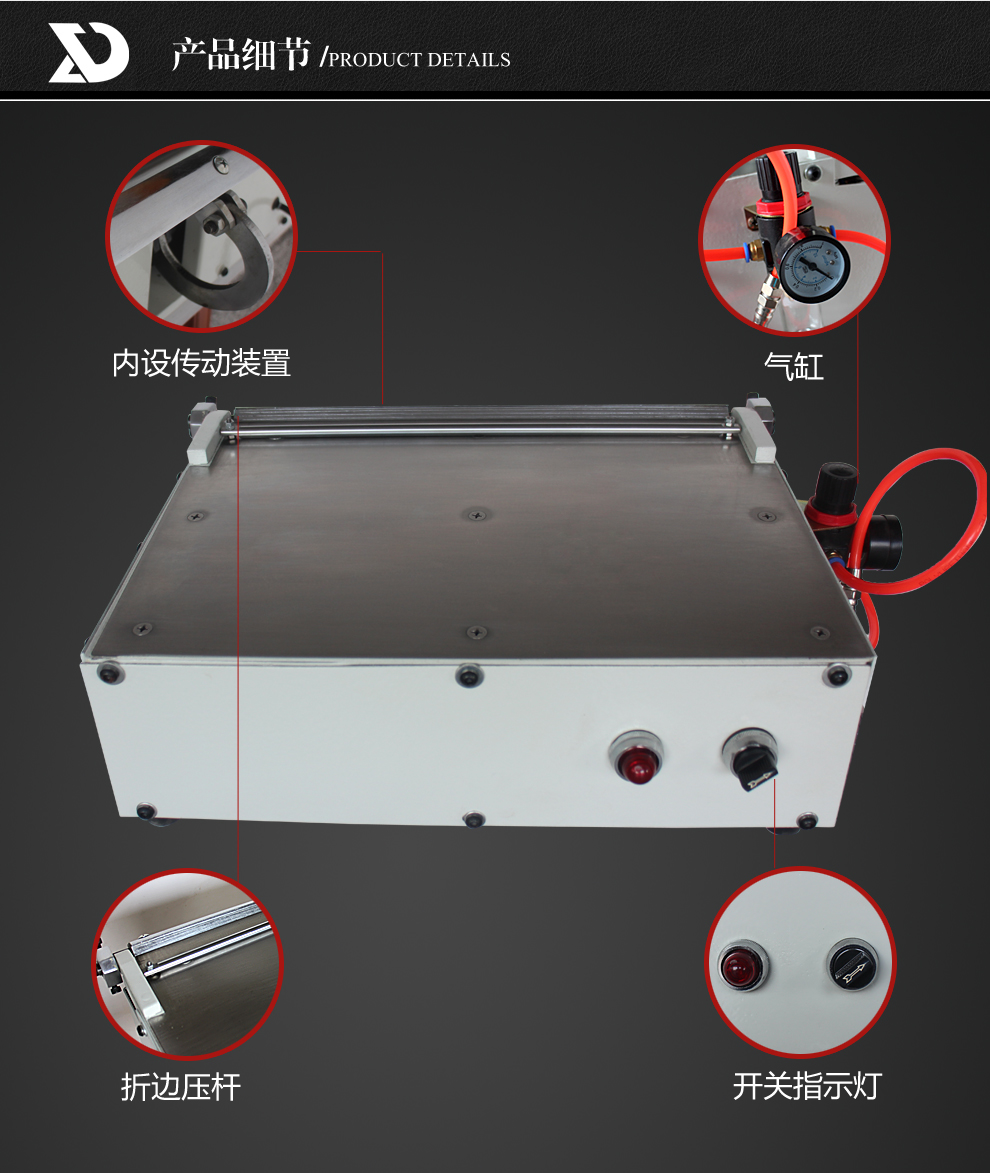 产品细节 /PRODUCT DETAILS

内设传动装置

气缸

折边压杆

开关指示灯